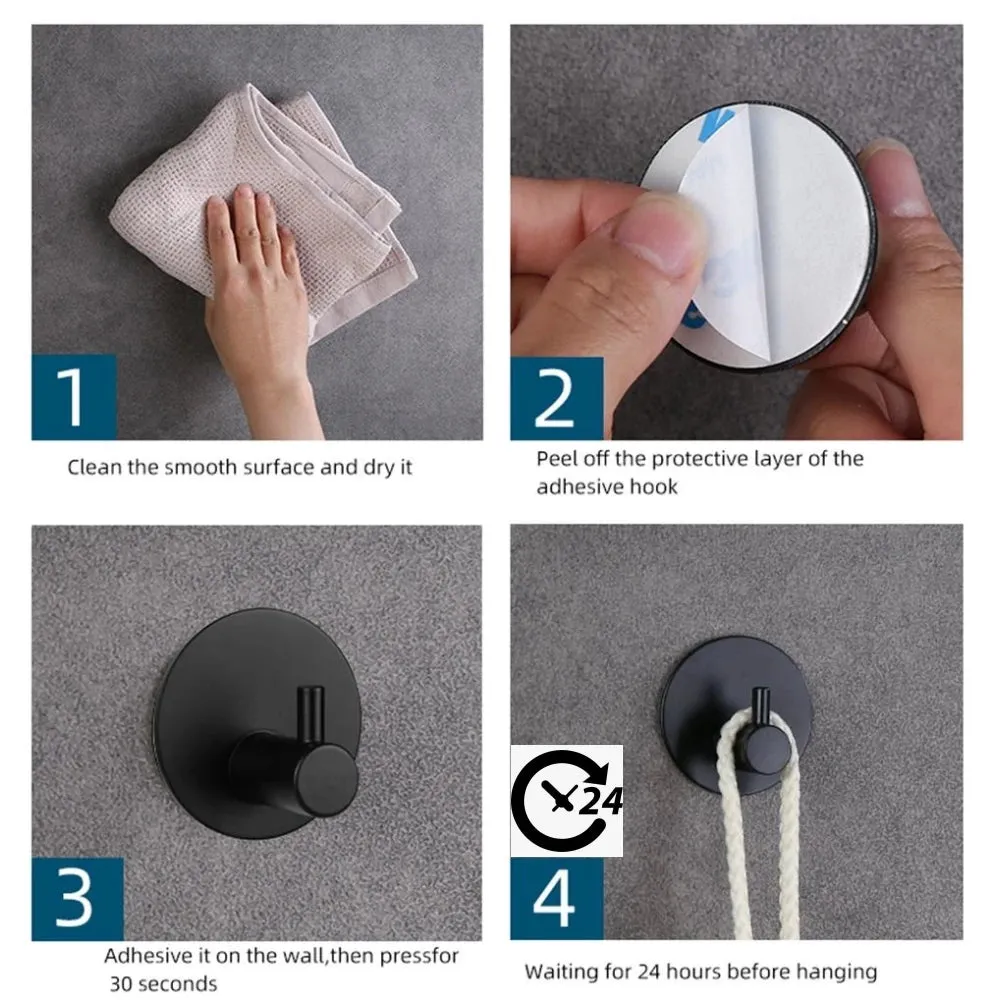 1

Clean the smooth surface and dry it

2

Peel off the protective layer of the adhesive hook

3

Adhesive it on the wall,then pressfor 30 seconds

24

4

Waiting for 24 hours before hanging