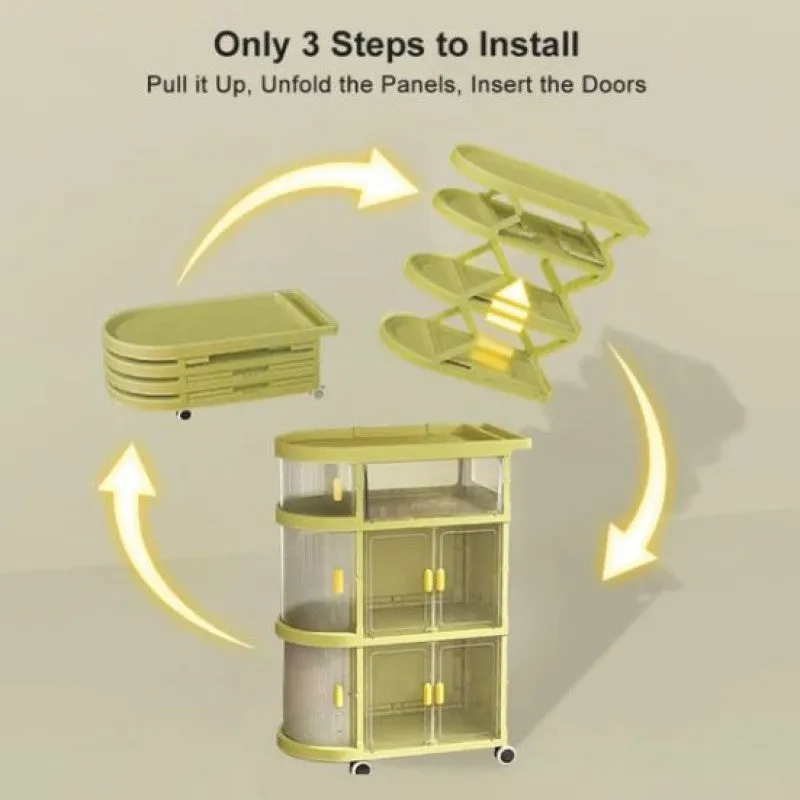 Only 3 Steps to Install
Pull it Up, Unfold the Panels, Insert the Doors