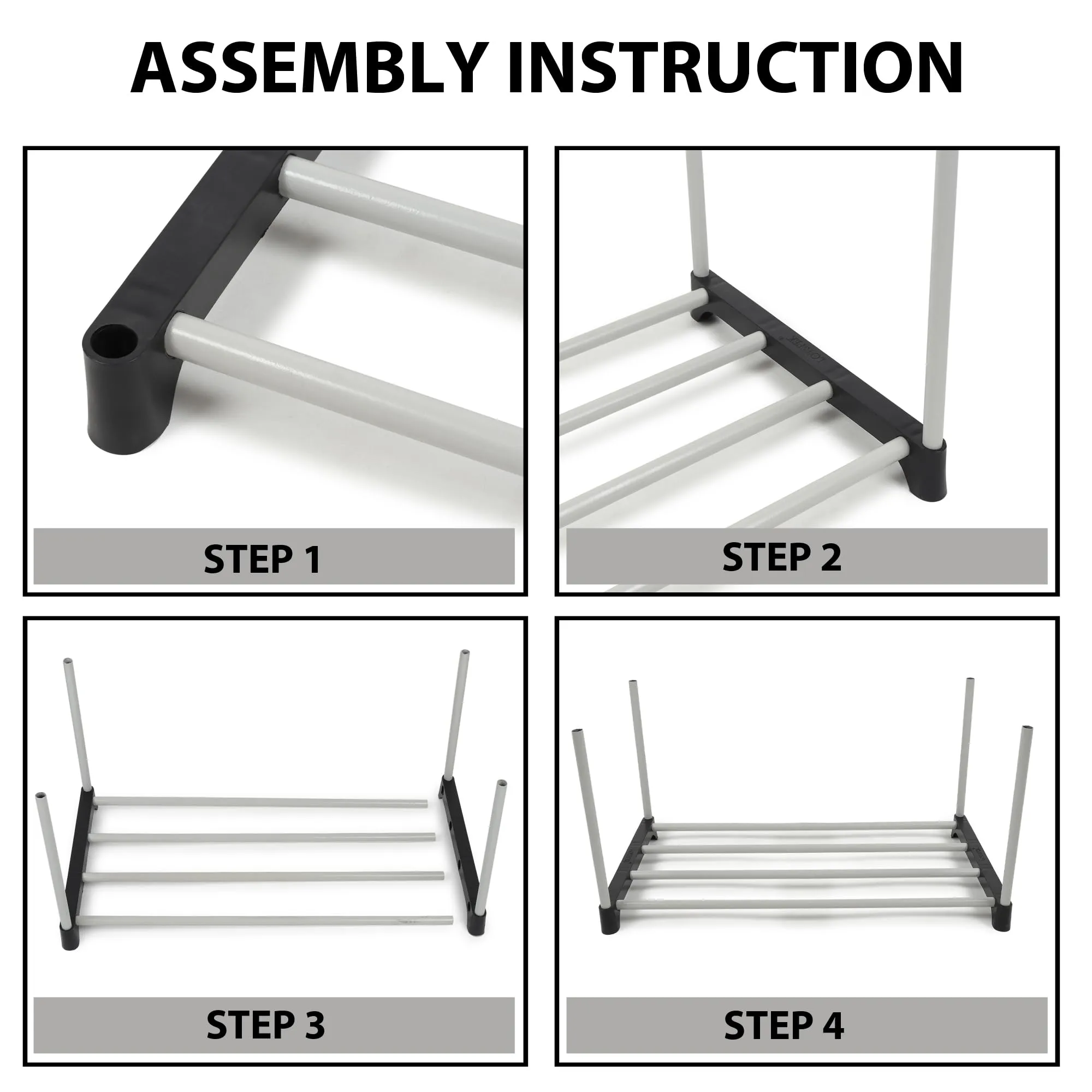 ASSEMBLY INSTRUCTION

STEP 1

STEP 2

STEP 3

STEP 4